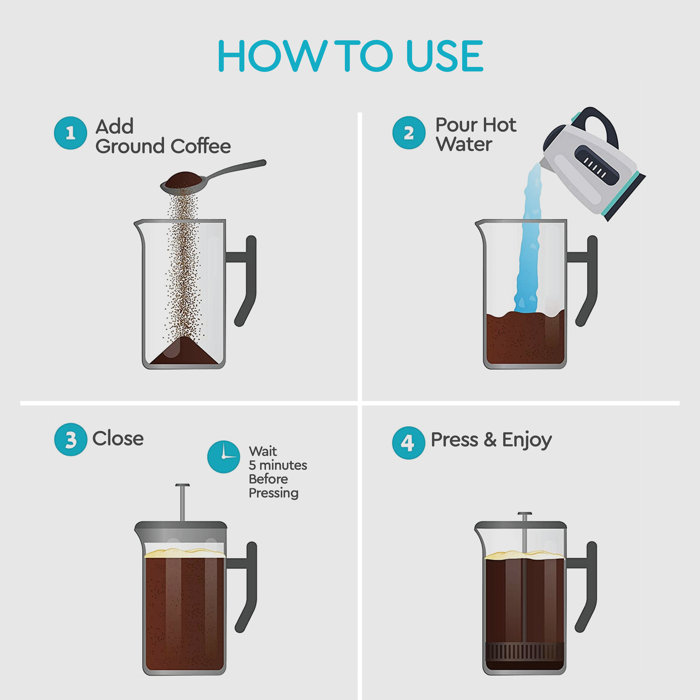 HOW TO USE

1 Add Ground Coffee

2 Pour Hot Water

3 Close

Wait 5 minutes Before Pressing

4 Press & Enjoy